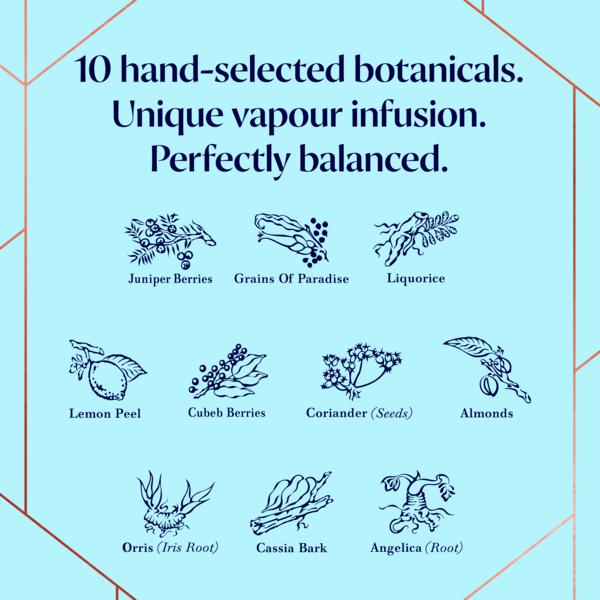 10 hand-selected botanicals. Unique vapour infusion. Perfectly balanced.

Juniper Berries

Grains Of Paradise

Liquorice

Lemon Peel

Cubeb Berries

Coriander (Seeds)

Almonds

Orris (Iris Root)

Cassia Bark

Angelica (Root)